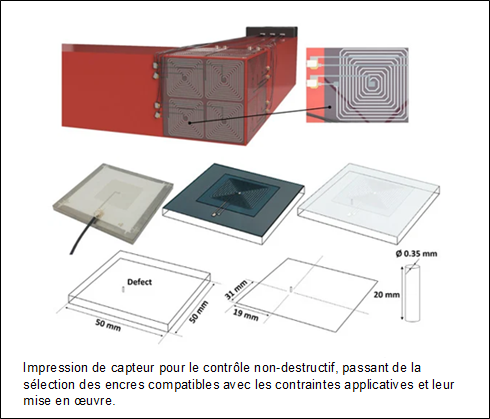 Defect

50 mm

50 mm

31 mm

19 mm

Ø 0.35 mm

20 mm

Impression de capteur pour le contrôle non-destructif, passant de la sélection des encres compatibles avec les contraintes applicatives et leur mise en œuvre.